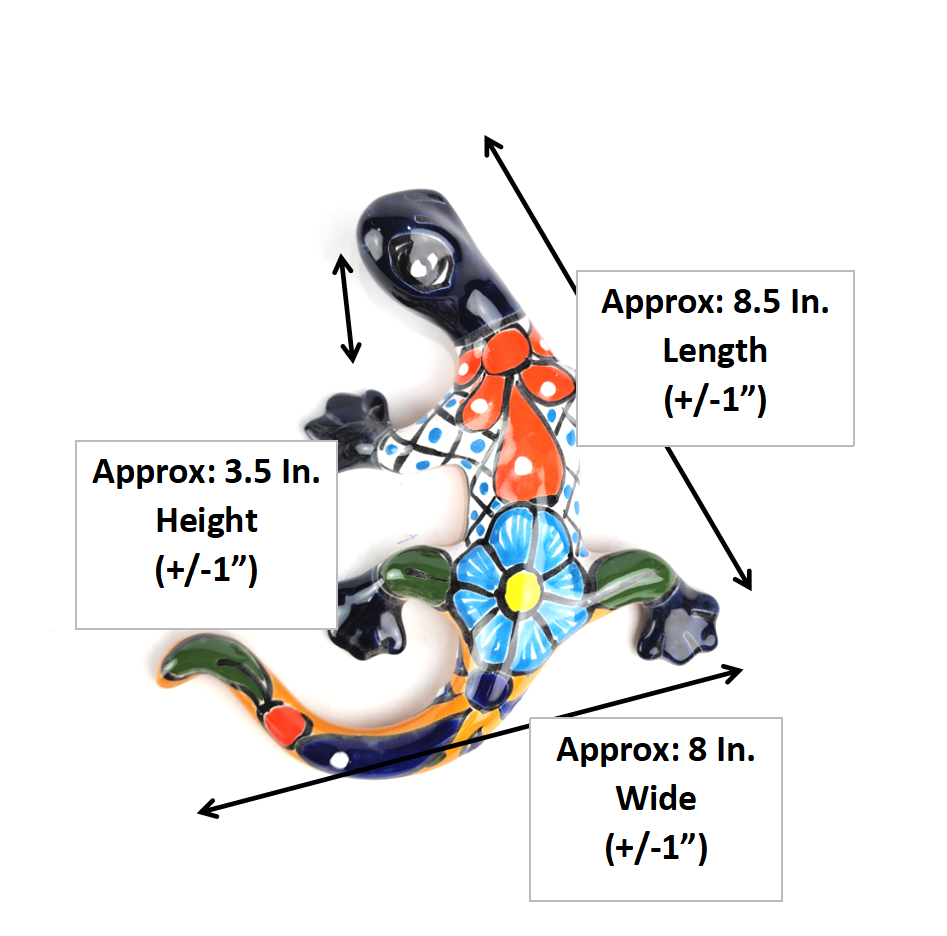 Approx: 8.5 In.
Length
(+/-1”)

Approx: 3.5 In.
Height
(+/-1”)

Approx: 8 In.
Wide
(+/-1”)